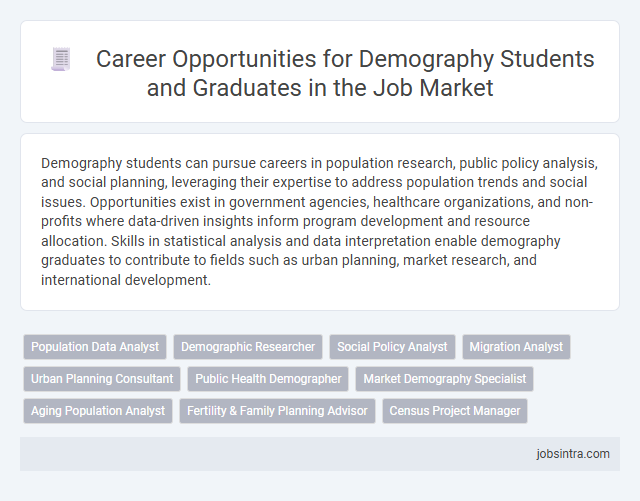 Career Opportunities for Demography Students and Graduates in the Job Market

Demography students can pursue careers in population research, public policy analysis, and social planning, leveraging their expertise to address population trends and social issues. Opportunities exist in government agencies, healthcare organizations, and non-profits where data-driven insights inform program development and resource allocation. Skills in statistical analysis and data interpretation enable demography graduates to contribute to fields such as urban planning, market research, and international development.

Population Data Analyst
Demographic Researcher
Social Policy Analyst
Migration Analyst
Urban Planning Consultant
Public Health Demographer
Market Demography Specialist
Aging Population Analyst
Fertility & Family Planning Advisor
Census Project Manager

jobsintra.com