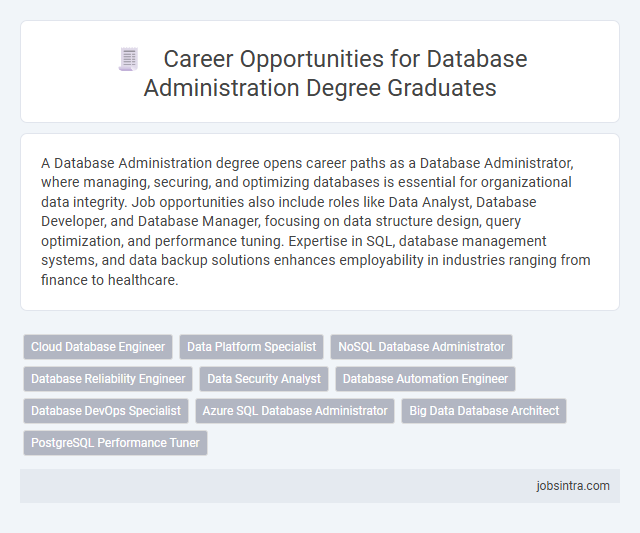 Career Opportunities for Database Administration Degree Graduates

A Database Administration degree opens career paths as a Database Administrator, where managing, securing, and optimizing databases is essential for organizational data integrity. Job opportunities also include roles like Data Analyst, Database Developer, and Database Manager, focusing on data structure design, query optimization, and performance tuning. Expertise in SQL, database management systems, and data backup solutions enhances employability in industries ranging from finance to healthcare.

Cloud Database Engineer
Data Platform Specialist
NoSQL Database Administrator
Database Reliability Engineer
Data Security Analyst
Database Automation Engineer
Database DevOps Specialist
Azure SQL Database Administrator
Big Data Database Architect
PostgreSQL Performance Tuner

jobsintra.com