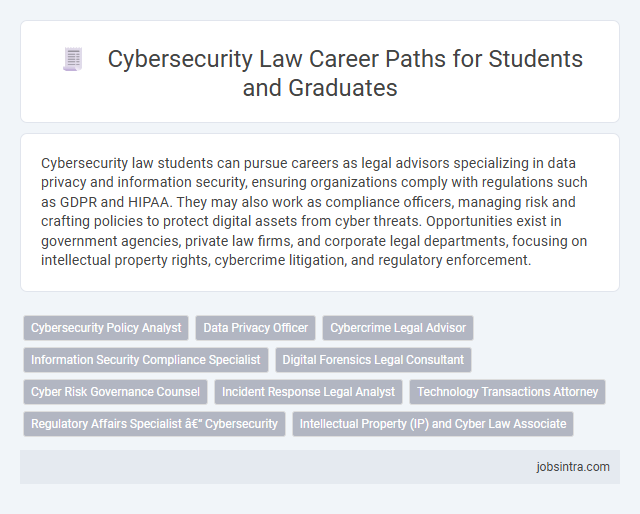 Cybersecurity Law Career Paths for Students and Graduates

Cybersecurity law students can pursue careers as legal advisors specializing in data privacy and information security, ensuring organizations comply with regulations such as GDPR and HIPAA. They may also work as compliance officers, managing risk and crafting policies to protect digital assets from cyber threats. Opportunities exist in government agencies, private law firms, and corporate legal departments, focusing on intellectual property rights, cybercrime litigation, and regulatory enforcement.

Cybersecurity Policy Analyst

Data Privacy Officer

Cybercrime Legal Advisor

Information Security Compliance Specialist

Digital Forensics Legal Consultant

Cyber Risk Governance Counsel

Incident Response Legal Analyst

Technology Transactions Attorney

Regulatory Affairs Specialist â€" Cybersecurity

Intellectual Property (IP) and Cyber Law Associate

jobsintra.com