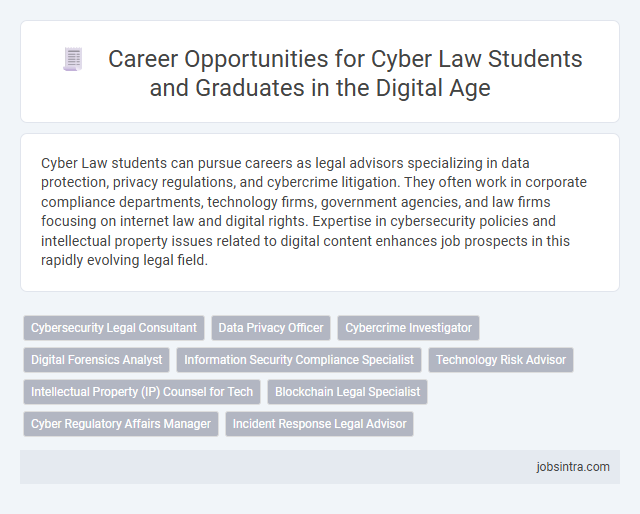 Career Opportunities for Cyber Law Students and Graduates in the Digital Age

Cyber Law students can pursue careers as legal advisors specializing in data protection, privacy regulations, and cybercrime litigation. They often work in corporate compliance departments, technology firms, government agencies, and law firms focusing on internet law and digital rights. Expertise in cybersecurity policies and intellectual property issues related to digital content enhances job prospects in this rapidly evolving legal field.

Cybersecurity Legal Consultant
Data Privacy Officer
Cybercrime Investigator
Digital Forensics Analyst
Information Security Compliance Specialist
Technology Risk Advisor
Intellectual Property (IP) Counsel for Tech
Blockchain Legal Specialist
Cyber Regulatory Affairs Manager
Incident Response Legal Advisor

jobsintra.com