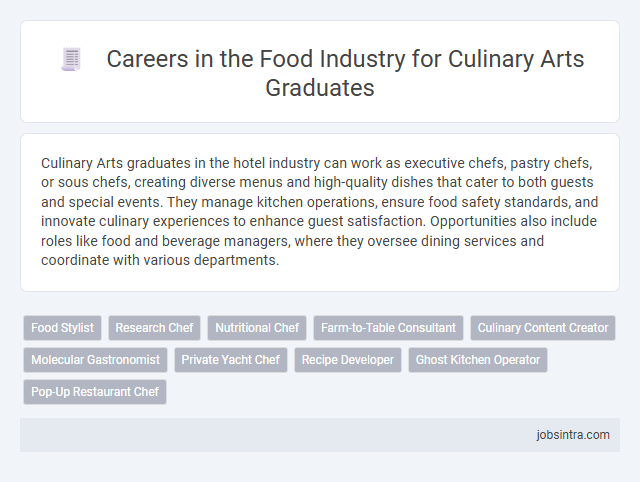 Careers in the Food Industry for Culinary Arts Graduates

Culinary Arts graduates in the hotel industry can work as executive chefs, pastry chefs, or sous chefs, creating diverse menus and high-quality dishes that cater to both guests and special events. They manage kitchen operations, ensure food safety standards, and innovate culinary experiences to enhance guest satisfaction. Opportunities also include roles like food and beverage managers, where they oversee dining services and coordinate with various departments.

Food Stylist
Research Chef
Nutritional Chef
Farm-to-Table Consultant
Culinary Content Creator
Molecular Gastronomist
Private Yacht Chef
Recipe Developer
Ghost Kitchen Operator
Pop-Up Restaurant Chef

jobsintra.com