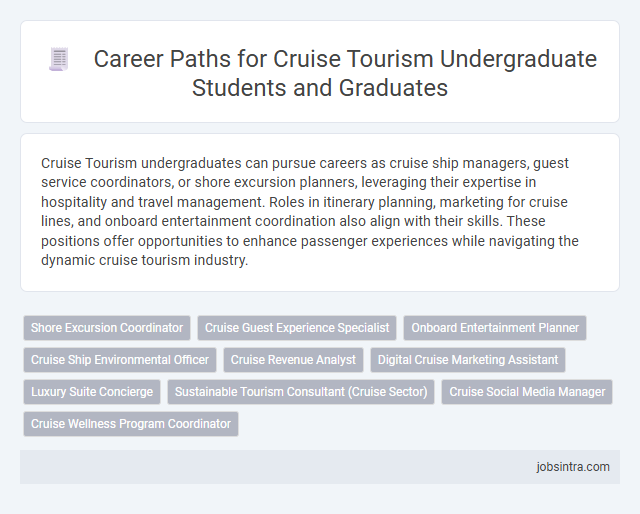 Career Paths for Cruise Tourism Undergraduate Students and Graduates

Cruise Tourism undergraduates can pursue careers as cruise ship managers, guest service coordinators, or shore excursion planners, leveraging their expertise in hospitality and travel management. Roles in itinerary planning, marketing for cruise lines, and onboard entertainment coordination also align with their skills. These positions offer opportunities to enhance passenger experiences while navigating the dynamic cruise tourism industry.

Shore Excursion Coordinator
Cruise Guest Experience Specialist
Onboard Entertainment Planner
Cruise Ship Environmental Officer
Cruise Revenue Analyst
Digital Cruise Marketing Assistant
Luxury Suite Concierge
Sustainable Tourism Consultant (Cruise Sector)
Cruise Social Media Manager
Cruise Wellness Program Coordinator

jobsintra.com