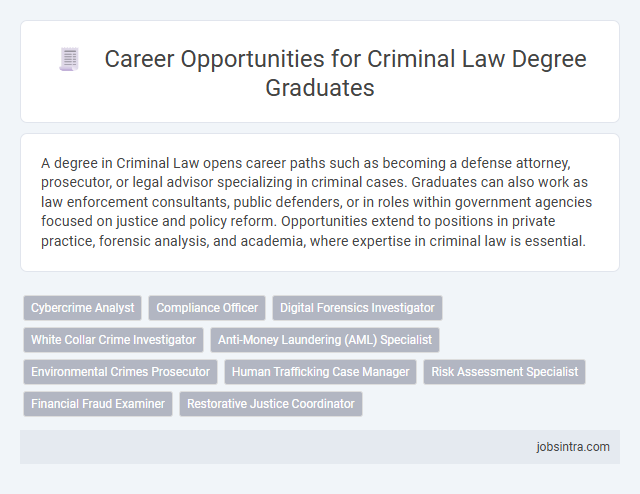 Career Opportunities for Criminal Law Degree Graduates

A degree in Criminal Law opens career paths such as becoming a defense attorney, prosecutor, or legal advisor specializing in criminal cases. Graduates can also work as law enforcement consultants, public defenders, or in roles within government agencies focused on justice and policy reform. Opportunities extend to positions in private practice, forensic analysis, and academia, where expertise in criminal law is essential.

Cybercrime Analyst
Compliance Officer
Digital Forensics Investigator
White Collar Crime Investigator
Anti-Money Laundering (AML) Specialist
Environmental Crimes Prosecutor
Human Trafficking Case Manager
Risk Assessment Specialist
Financial Fraud Examiner
Restorative Justice Coordinator

jobsintra.com