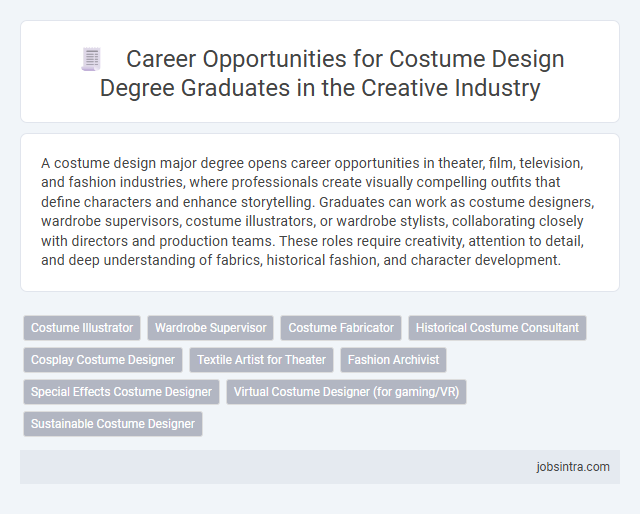 Career Opportunities for Costume Design Degree Graduates in the Creative Industry

A costume design major degree opens career opportunities in theater, film, television, and fashion industries, where professionals create visually compelling outfits that define characters and enhance storytelling. Graduates can work as costume designers, wardrobe supervisors, costume illustrators, or wardrobe stylists, collaborating closely with directors and production teams. These roles require creativity, attention to detail, and deep understanding of fabrics, historical fashion, and character development.

Costume Illustrator
Wardrobe Supervisor
Costume Fabricator
Historical Costume Consultant
Cosplay Costume Designer
Textile Artist for Theater
Fashion Archivist
Special Effects Costume Designer
Virtual Costume Designer (for gaming/VR)
Sustainable Costume Designer

jobsintra.com