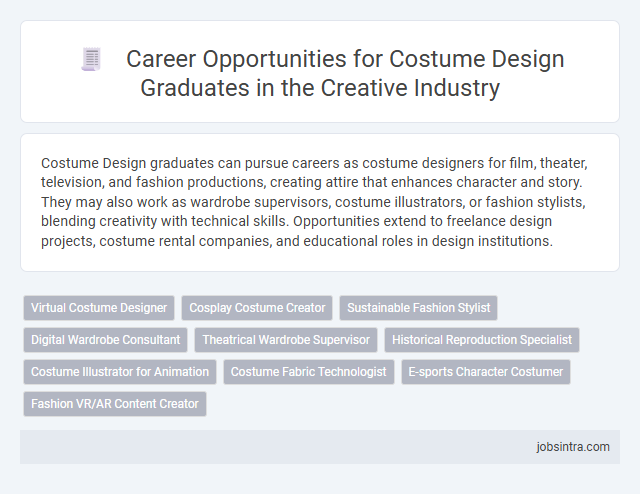 Career Opportunities for Costume Design Graduates in the Creative Industry

Costume Design graduates can pursue careers as costume designers for film, theater, television, and fashion productions, creating attire that enhances character and story. They may also work as wardrobe supervisors, costume illustrators, or fashion stylists, blending creativity with technical skills. Opportunities extend to freelance design projects, costume rental companies, and educational roles in design institutions.

Virtual Costume Designer
Cosplay Costume Creator
Sustainable Fashion Stylist
Digital Wardrobe Consultant
Theatrical Wardrobe Supervisor
Historical Reproduction Specialist
Costume Illustrator for Animation
Costume Fabric Technologist
E-sports Character Costumer
Fashion VR/AR Content Creator

jobsintra.com