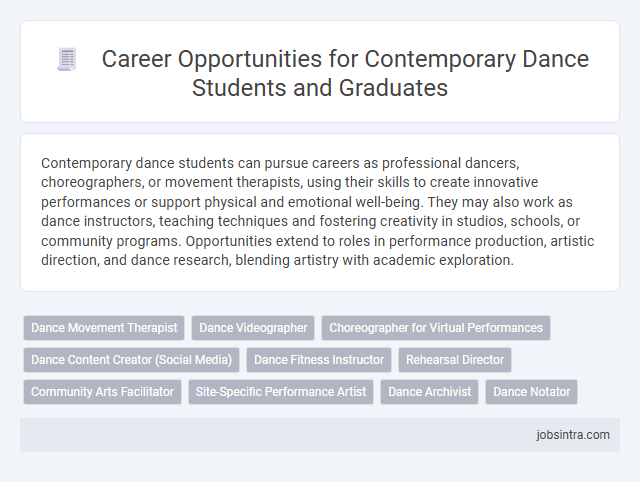 Career Opportunities for Contemporary Dance Students and Graduates

Contemporary dance students can pursue careers as professional dancers, choreographers, or movement therapists, using their skills to create innovative performances or support physical and emotional well-being. They may also work as dance instructors, teaching techniques and fostering creativity in studios, schools, or community programs. Opportunities extend to roles in performance production, artistic direction, and dance research, blending artistry with academic exploration.

Dance Movement Therapist
Dance Videographer
Choreographer for Virtual Performances
Dance Content Creator (Social Media)
Dance Fitness Instructor
Rehearsal Director
Community Arts Facilitator
Site-Specific Performance Artist
Dance Archivist
Dance Notator

jobsintra.com