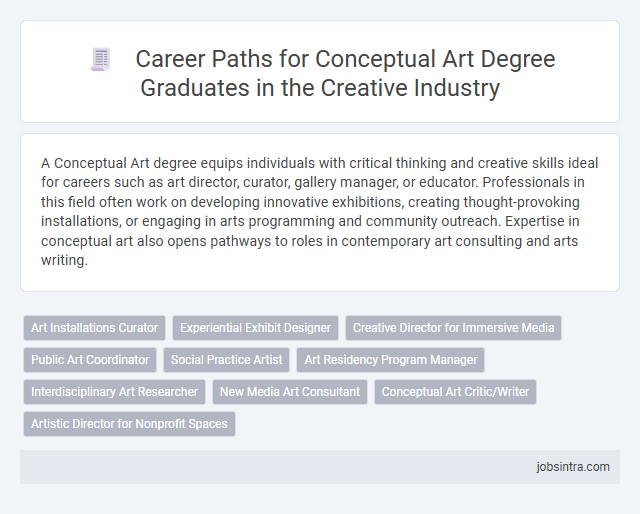 Career Paths for Conceptual Art Degree Graduates in the Creative Industry

A Conceptual Art degree equips individuals with critical thinking and creative skills ideal for careers such as art director, curator, gallery manager, or educator. Professionals in this field often work on developing innovative exhibitions, creating thought-provoking installations, or engaging in arts programming and community outreach. Expertise in conceptual art also opens pathways to roles in contemporary art consulting and arts writing.

Art Installations Curator

Experiential Exhibit Designer

Creative Director for Immersive Media

Public Art Coordinator

Social Practice Artist

Art Residency Program Manager

Interdisciplinary Art Researcher

New Media Art Consultant

Conceptual Art Critic/Writer

Artistic Director for Nonprofit Spaces

jobsintra.com