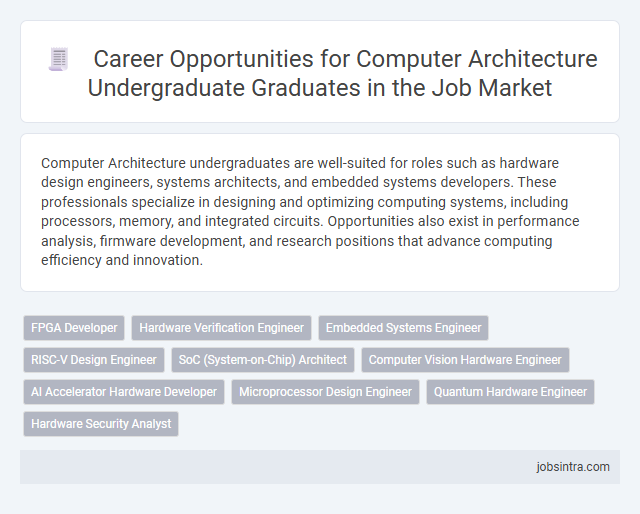 Career Opportunities for Computer Architecture Undergraduate Graduates in the Job Market

Computer Architecture undergraduates are well-suited for roles such as hardware design engineers, systems architects, and embedded systems developers. These professionals specialize in designing and optimizing computing systems, including processors, memory, and integrated circuits. Opportunities also exist in performance analysis, firmware development, and research positions that advance computing efficiency and innovation.

FPGA Developer
Hardware Verification Engineer
Embedded Systems Engineer
RISC-V Design Engineer
SoC (System-on-Chip) Architect
Computer Vision Hardware Engineer
AI Accelerator Hardware Developer
Microprocessor Design Engineer
Quantum Hardware Engineer
Hardware Security Analyst

jobsintra.com