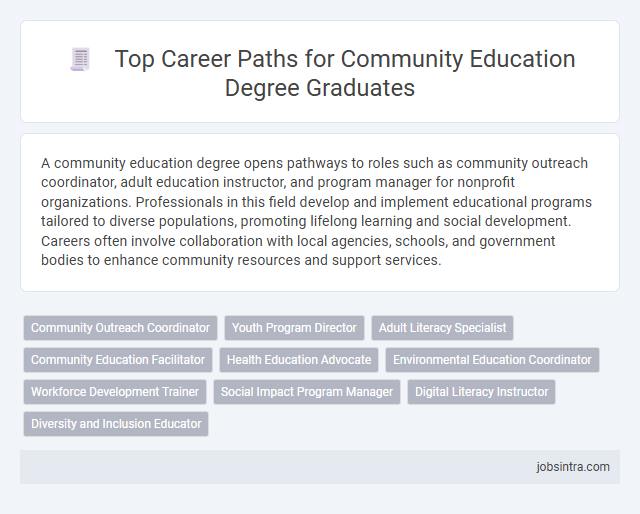 Top Career Paths for Community Education Degree Graduates

A community education degree opens pathways to roles such as community outreach coordinator, adult education instructor, and program manager for nonprofit organizations. Professionals in this field develop and implement educational programs tailored to diverse populations, promoting lifelong learning and social development. Careers often involve collaboration with local agencies, schools, and government bodies to enhance community resources and support services.

Community Outreach Coordinator
Youth Program Director
Adult Literacy Specialist
Community Education Facilitator
Health Education Advocate
Environmental Education Coordinator
Workforce Development Trainer
Social Impact Program Manager
Digital Literacy Instructor
Diversity and Inclusion Educator

jobsintra.com