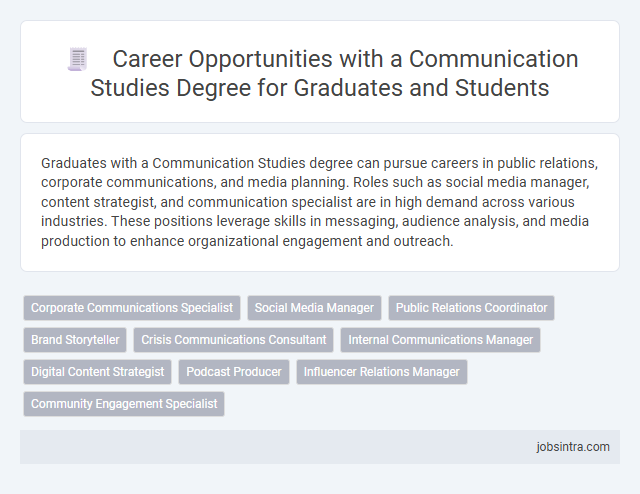 Career Opportunities with a Communication Studies Degree for Graduates and Students

Graduates with a Communication Studies degree can pursue careers in public relations, corporate communications, and media planning. Roles such as social media manager, content strategist, and communication specialist are in high demand across various industries. These positions leverage skills in messaging, audience analysis, and media production to enhance organizational engagement and outreach.

Corporate Communications Specialist
Social Media Manager
Public Relations Coordinator
Brand Storyteller
Crisis Communications Consultant
Internal Communications Manager
Digital Content Strategist
Podcast Producer
Influencer Relations Manager
Community Engagement Specialist

jobsintra.com