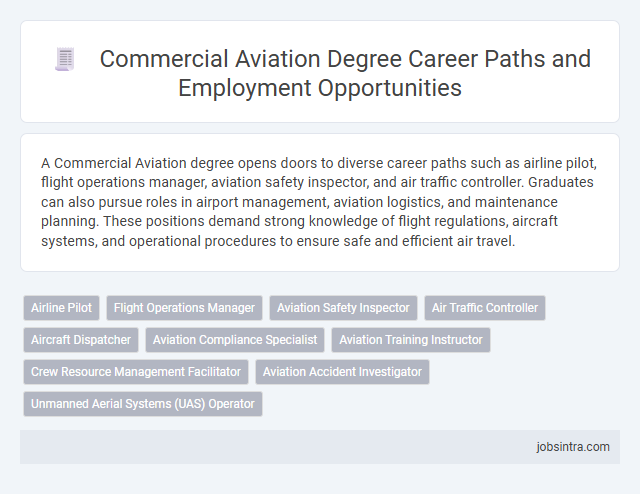 Commercial Aviation Degree Career Paths and Employment Opportunities

A Commercial Aviation degree opens doors to diverse career paths such as airline pilot, flight operations manager, aviation safety inspector, and air traffic controller. Graduates can also pursue roles in airport management, aviation logistics, and maintenance planning. These positions demand strong knowledge of flight regulations, aircraft systems, and operational procedures to ensure safe and efficient air travel.

Airline Pilot
Flight Operations Manager
Aviation Safety Inspector
Air Traffic Controller
Aircraft Dispatcher
Aviation Compliance Specialist
Aviation Training Instructor
Crew Resource Management Facilitator
Aviation Accident Investigator
Unmanned Aerial Systems (UAS) Operator

jobsintra.com