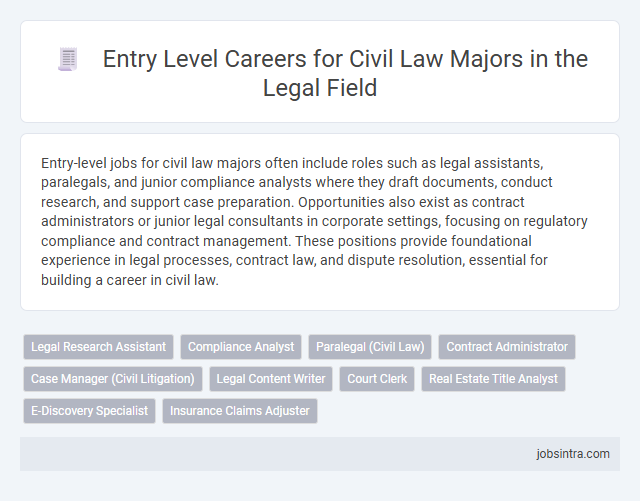 Entry Level Careers for Civil Law Majors in the Legal Field

Entry-level jobs for civil law majors often include roles such as legal assistants, paralegals, and junior compliance analysts where they draft documents, conduct research, and support case preparation. Opportunities also exist as contract administrators or junior legal consultants in corporate settings, focusing on regulatory compliance and contract management. These positions provide foundational experience in legal processes, contract law, and dispute resolution, essential for building a career in civil law.

Legal Research Assistant
Compliance Analyst
Paralegal (Civil Law)
Contract Administrator
Case Manager (Civil Litigation)
Legal Content Writer
Court Clerk
Real Estate Title Analyst
E-Discovery Specialist
Insurance Claims Adjuster

jobsintra.com