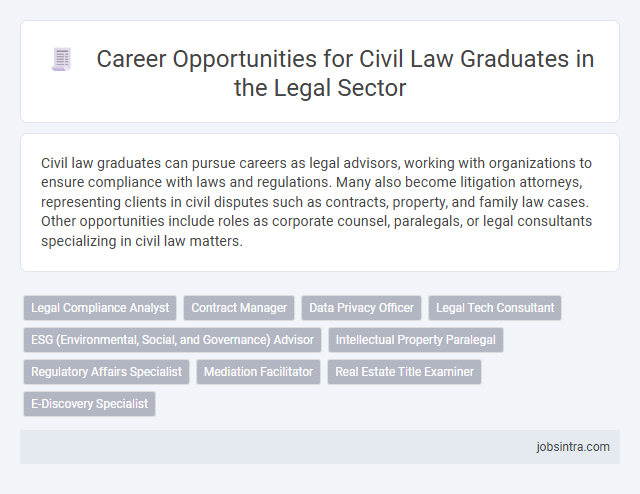 Career Opportunities for Civil Law Graduates in the Legal Sector

Civil law graduates can pursue careers as legal advisors, working with organizations to ensure compliance with laws and regulations. Many also become litigation attorneys, representing clients in civil disputes such as contracts, property, and family law cases. Other opportunities include roles as corporate counsel, paralegals, or legal consultants specializing in civil law matters.

Legal Compliance Analyst
Contract Manager
Data Privacy Officer
Legal Tech Consultant
ESG (Environmental, Social, and Governance) Advisor
Intellectual Property Paralegal
Regulatory Affairs Specialist
Mediation Facilitator
Real Estate Title Examiner
E-Discovery Specialist

jobsintra.com