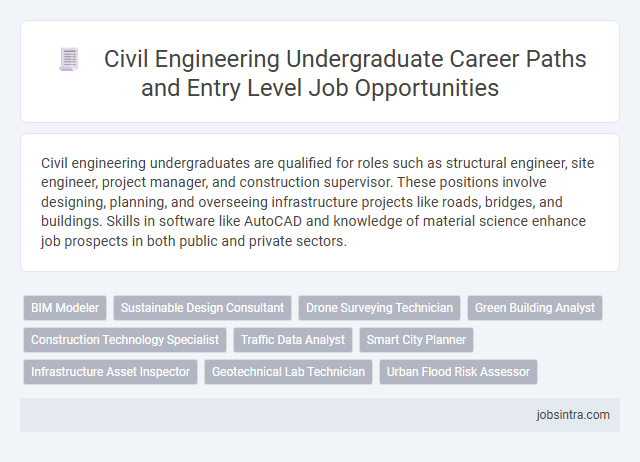 Civil Engineering Undergraduate Career Paths and Entry Level Job Opportunities

Civil engineering undergraduates are qualified for roles such as structural engineer, site engineer, project manager, and construction supervisor. These positions involve designing, planning, and overseeing infrastructure projects like roads, bridges, and buildings. Skills in software like AutoCAD and knowledge of material science enhance job prospects in both public and private sectors.

BIM Modeler
Sustainable Design Consultant
Drone Surveying Technician
Green Building Analyst
Construction Technology Specialist
Traffic Data Analyst
Smart City Planner
Infrastructure Asset Inspector
Geotechnical Lab Technician
Urban Flood Risk Assessor

jobsintra.com