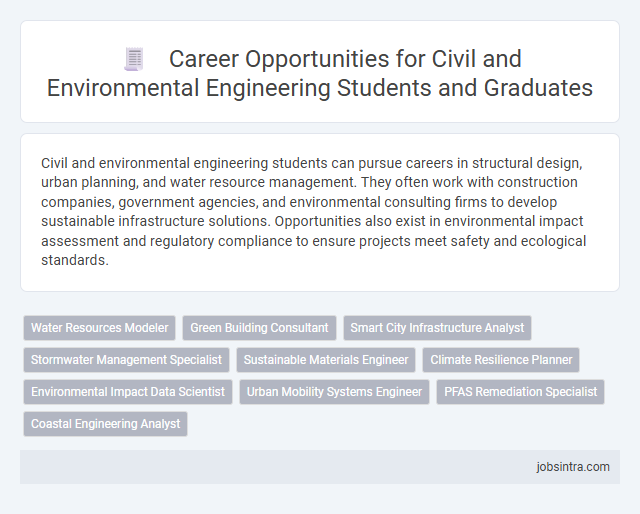 Career Opportunities for Civil and Environmental Engineering Students and Graduates

Civil and environmental engineering students can pursue careers in structural design, urban planning, and water resource management. They often work with construction companies, government agencies, and environmental consulting firms to develop sustainable infrastructure solutions. Opportunities also exist in environmental impact assessment and regulatory compliance to ensure projects meet safety and ecological standards.

Water Resources Modeler
Green Building Consultant
Smart City Infrastructure Analyst
Stormwater Management Specialist
Sustainable Materials Engineer
Climate Resilience Planner
Environmental Impact Data Scientist
Urban Mobility Systems Engineer
PFAS Remediation Specialist
Coastal Engineering Analyst

jobsintra.com