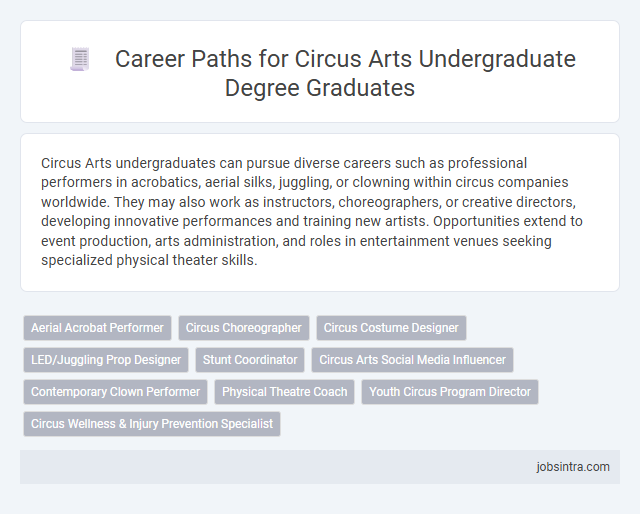 Career Paths for Circus Arts Undergraduate Degree Graduates

Circus Arts undergraduates can pursue diverse careers such as professional performers in acrobatics, aerial silks, juggling, or clowning within circus companies worldwide. They may also work as instructors, choreographers, or creative directors, developing innovative performances and training new artists. Opportunities extend to event production, arts administration, and roles in entertainment venues seeking specialized physical theater skills.

Aerial Acrobat Performer
Circus Choreographer
Circus Costume Designer
LED/Juggling Prop Designer
Stunt Coordinator
Circus Arts Social Media Influencer
Contemporary Clown Performer
Physical Theatre Coach
Youth Circus Program Director
Circus Wellness & Injury Prevention Specialist

jobsintra.com