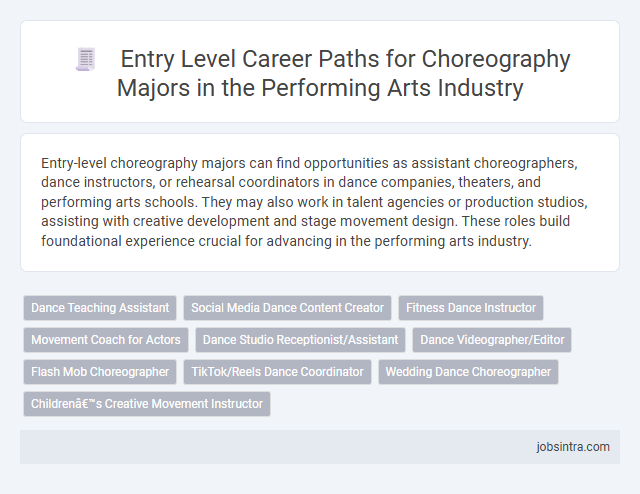 Entry Level Career Paths for Choreography Majors in the Performing Arts Industry

Entry-level choreography majors can find opportunities as assistant choreographers, dance instructors, or rehearsal coordinators in dance companies, theaters, and performing arts schools. They may also work in talent agencies or production studios, assisting with creative development and stage movement design. These roles build foundational experience crucial for advancing in the performing arts industry.

Dance Teaching Assistant

Social Media Dance Content Creator

Fitness Dance Instructor

Movement Coach for Actors

Dance Studio Receptionist/Assistant

Dance Videographer/Editor

Flash Mob Choreographer

TikTok/Reels Dance Coordinator

Wedding Dance Choreographer

Childrenâ€™s Creative Movement Instructor

jobsintra.com