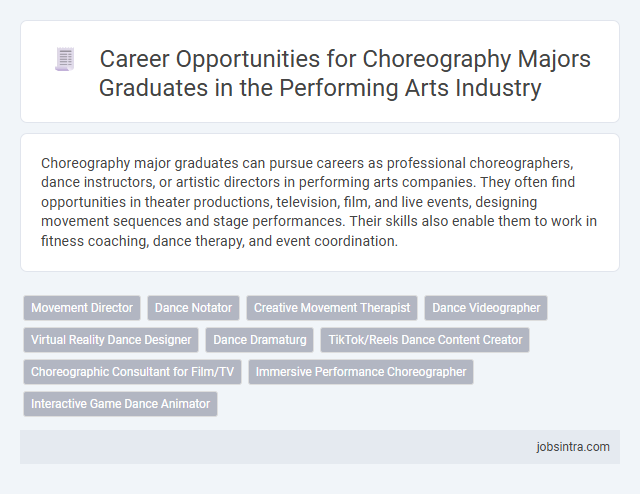 Career Opportunities for Choreography Majors Graduates in the Performing Arts Industry

Choreography major graduates can pursue careers as professional choreographers, dance instructors, or artistic directors in performing arts companies. They often find opportunities in theater productions, television, film, and live events, designing movement sequences and stage performances. Their skills also enable them to work in fitness coaching, dance therapy, and event coordination.

Movement Director
Dance Notator
Creative Movement Therapist
Dance Videographer
Virtual Reality Dance Designer
Dance Dramaturg
TikTok/Reels Dance Content Creator
Choreographic Consultant for Film/TV
Immersive Performance Choreographer
Interactive Game Dance Animator

jobsintra.com