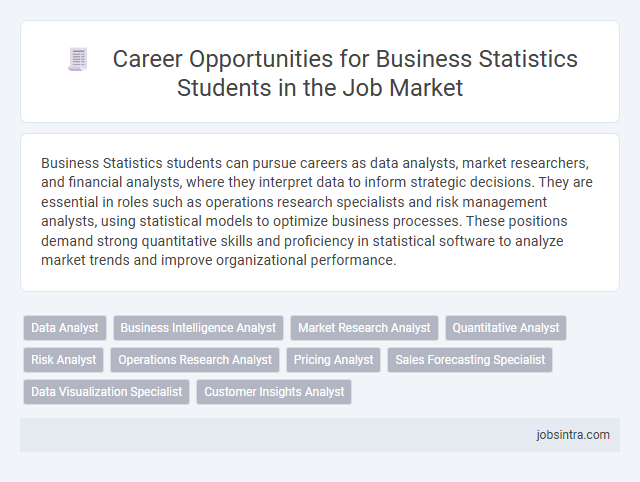 Career Opportunities for Business Statistics Students in the Job Market

Business Statistics students can pursue careers as data analysts, market researchers, and financial analysts, where they interpret data to inform strategic decisions. They are essential in roles such as operations research specialists and risk management analysts, using statistical models to optimize business processes. These positions demand strong quantitative skills and proficiency in statistical software to analyze market trends and improve organizational performance.

Data Analyst
Business Intelligence Analyst
Market Research Analyst
Quantitative Analyst
Risk Analyst
Operations Research Analyst
Pricing Analyst
Sales Forecasting Specialist
Data Visualization Specialist
Customer Insights Analyst

jobsintra.com