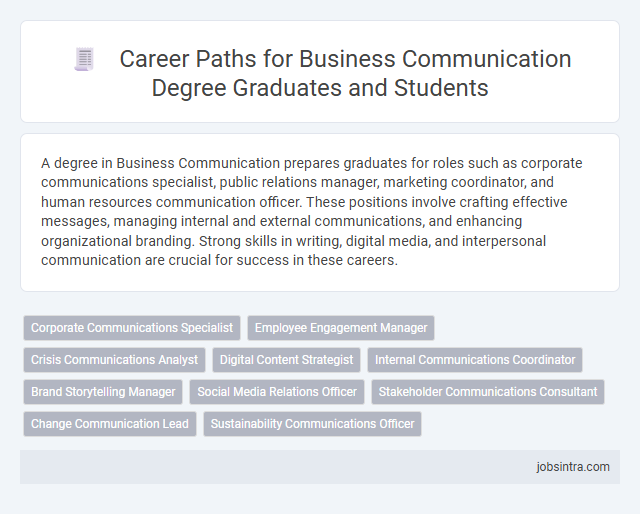 Career Paths for Business Communication Degree Graduates and Students

A degree in Business Communication prepares graduates for roles such as corporate communications specialist, public relations manager, marketing coordinator, and human resources communication officer. These positions involve crafting effective messages, managing internal and external communications, and enhancing organizational branding. Strong skills in writing, digital media, and interpersonal communication are crucial for success in these careers.

Corporate Communications Specialist
Employee Engagement Manager
Crisis Communications Analyst
Digital Content Strategist
Internal Communications Coordinator
Brand Storytelling Manager
Social Media Relations Officer
Stakeholder Communications Consultant
Change Communication Lead
Sustainability Communications Officer

jobsintra.com