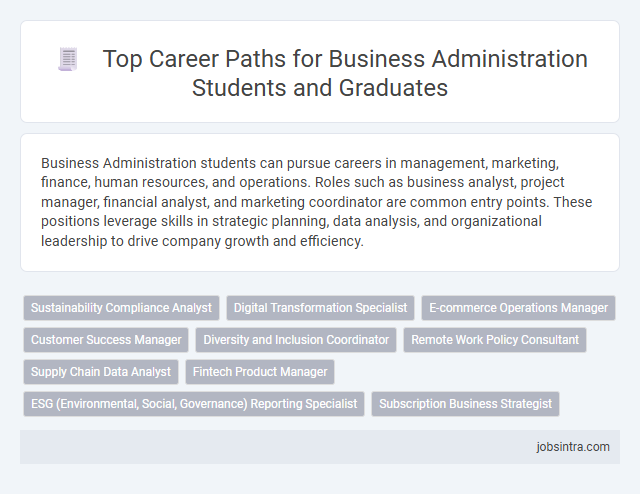 Top Career Paths for Business Administration Students and Graduates

Business Administration students can pursue careers in management, marketing, finance, human resources, and operations. Roles such as business analyst, project manager, financial analyst, and marketing coordinator are common entry points. These positions leverage skills in strategic planning, data analysis, and organizational leadership to drive company growth and efficiency.

Sustainability Compliance Analyst
Digital Transformation Specialist
E-commerce Operations Manager
Customer Success Manager
Diversity and Inclusion Coordinator
Remote Work Policy Consultant
Supply Chain Data Analyst
Fintech Product Manager
ESG (Environmental, Social, Governance) Reporting Specialist
Subscription Business Strategist

jobsintra.com