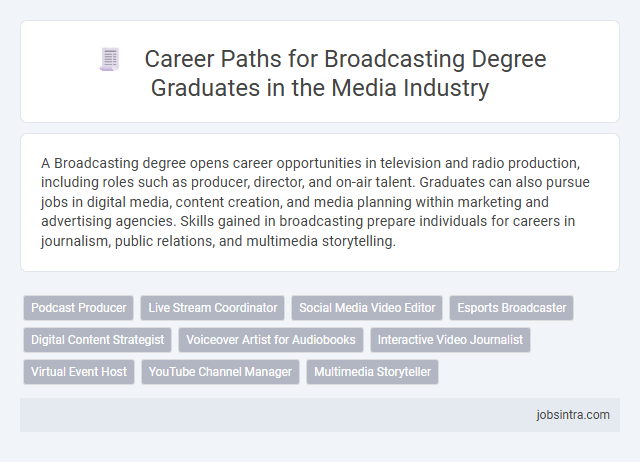 Career Paths for Broadcasting Degree Graduates in the Media Industry

A Broadcasting degree opens career opportunities in television and radio production, including roles such as producer, director, and on-air talent. Graduates can also pursue jobs in digital media, content creation, and media planning within marketing and advertising agencies. Skills gained in broadcasting prepare individuals for careers in journalism, public relations, and multimedia storytelling.

Podcast Producer
Live Stream Coordinator
Social Media Video Editor
Esports Broadcaster
Digital Content Strategist
Voiceover Artist for Audiobooks
Interactive Video Journalist
Virtual Event Host
YouTube Channel Manager
Multimedia Storyteller

jobsintra.com