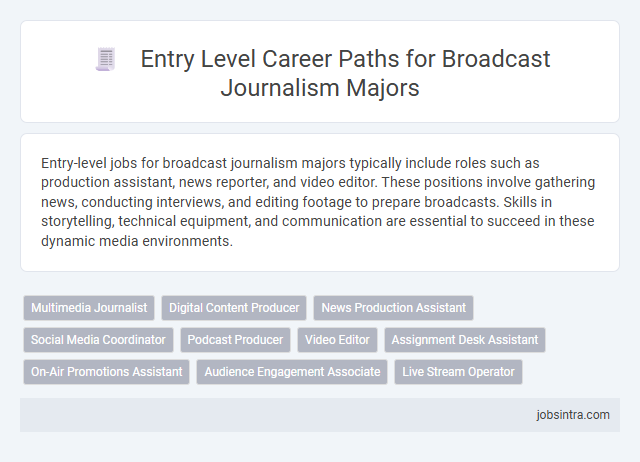 Entry Level Career Paths for Broadcast Journalism Majors

Entry-level jobs for broadcast journalism majors typically include roles such as production assistant, news reporter, and video editor. These positions involve gathering news, conducting interviews, and editing footage to prepare broadcasts. Skills in storytelling, technical equipment, and communication are essential to succeed in these dynamic media environments.

Multimedia Journalist
Digital Content Producer
News Production Assistant
Social Media Coordinator
Podcast Producer
Video Editor
Assignment Desk Assistant
On-Air Promotions Assistant
Audience Engagement Associate
Live Stream Operator

jobsintra.com