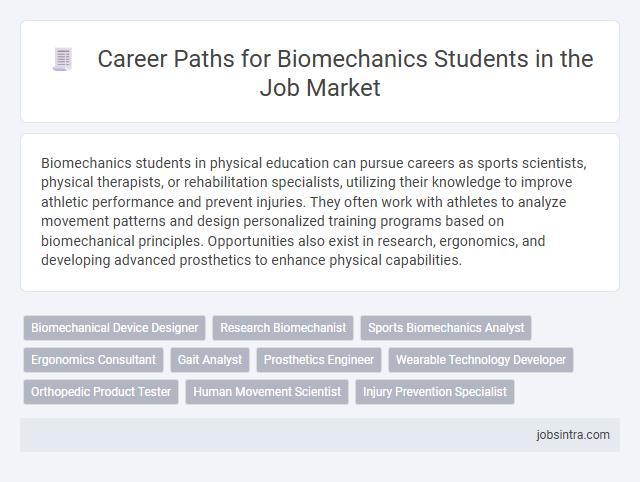 Career Paths for Biomechanics Students in the Job Market

Biomechanics students in physical education can pursue careers as sports scientists, physical therapists, or rehabilitation specialists, utilizing their knowledge to improve athletic performance and prevent injuries. They often work with athletes to analyze movement patterns and design personalized training programs based on biomechanical principles. Opportunities also exist in research, ergonomics, and developing advanced prosthetics to enhance physical capabilities.

Biomechanical Device Designer
Research Biomechanist
Sports Biomechanics Analyst
Ergonomics Consultant
Gait Analyst
Prosthetics Engineer
Wearable Technology Developer
Orthopedic Product Tester
Human Movement Scientist
Injury Prevention Specialist

jobsintra.com