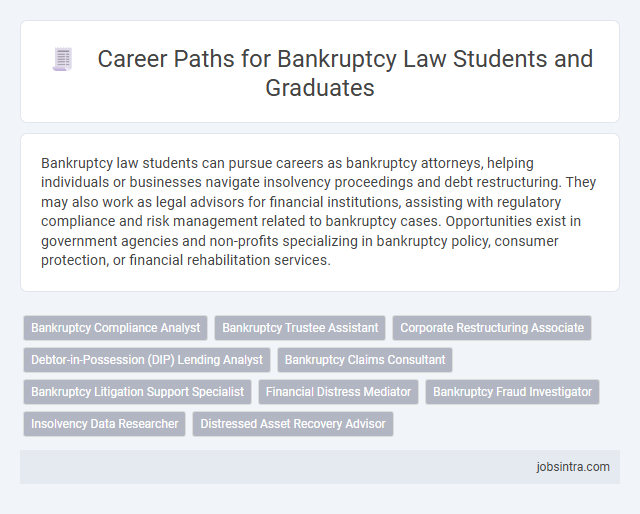 Career Paths for Bankruptcy Law Students and Graduates

Bankruptcy law students can pursue careers as bankruptcy attorneys, helping individuals or businesses navigate insolvency proceedings and debt restructuring. They may also work as legal advisors for financial institutions, assisting with regulatory compliance and risk management related to bankruptcy cases. Opportunities exist in government agencies and non-profits specializing in bankruptcy policy, consumer protection, or financial rehabilitation services.

Bankruptcy Compliance Analyst
Bankruptcy Trustee Assistant
Corporate Restructuring Associate
Debtor-in-Possession (DIP) Lending Analyst
Bankruptcy Claims Consultant
Bankruptcy Litigation Support Specialist
Financial Distress Mediator
Bankruptcy Fraud Investigator
Insolvency Data Researcher
Distressed Asset Recovery Advisor

jobsintra.com