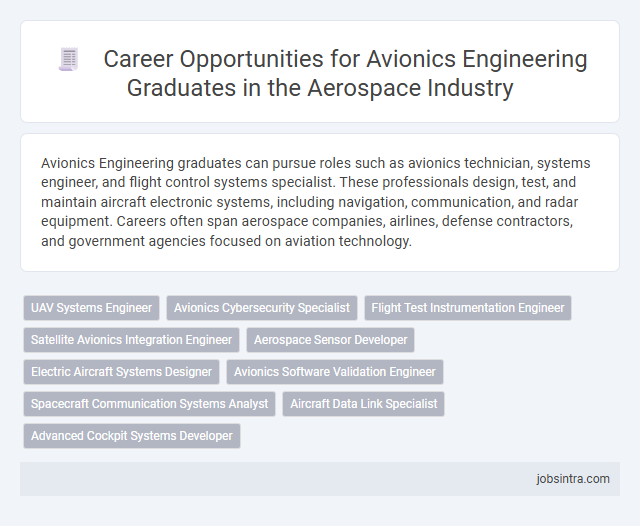 Career Opportunities for Avionics Engineering Graduates in the Aerospace Industry

Avionics Engineering graduates can pursue roles such as avionics technician, systems engineer, and flight control systems specialist. These professionals design, test, and maintain aircraft electronic systems, including navigation, communication, and radar equipment. Careers often span aerospace companies, airlines, defense contractors, and government agencies focused on aviation technology.

UAV Systems Engineer
Avionics Cybersecurity Specialist
Flight Test Instrumentation Engineer
Satellite Avionics Integration Engineer
Aerospace Sensor Developer
Electric Aircraft Systems Designer
Avionics Software Validation Engineer
Spacecraft Communication Systems Analyst
Aircraft Data Link Specialist
Advanced Cockpit Systems Developer

jobsintra.com