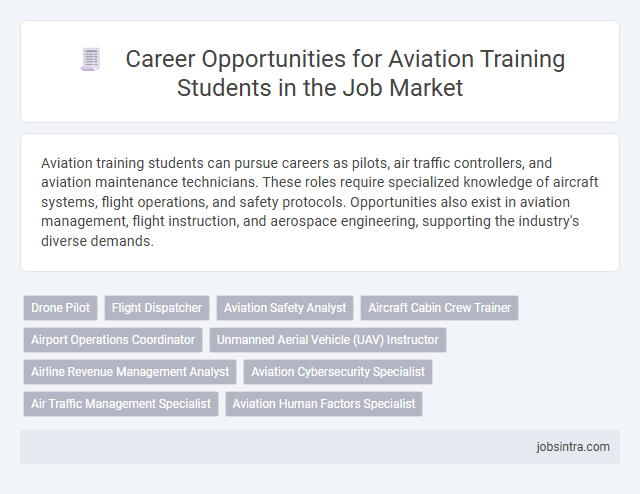 Career Opportunities for Aviation Training Students in the Job Market

Aviation training students can pursue careers as pilots, air traffic controllers, and aviation maintenance technicians. These roles require specialized knowledge of aircraft systems, flight operations, and safety protocols. Opportunities also exist in aviation management, flight instruction, and aerospace engineering, supporting the industry's diverse demands.

Drone Pilot
Flight Dispatcher
Aviation Safety Analyst
Aircraft Cabin Crew Trainer
Airport Operations Coordinator
Unmanned Aerial Vehicle (UAV) Instructor
Airline Revenue Management Analyst
Aviation Cybersecurity Specialist
Air Traffic Management Specialist
Aviation Human Factors Specialist

jobsintra.com