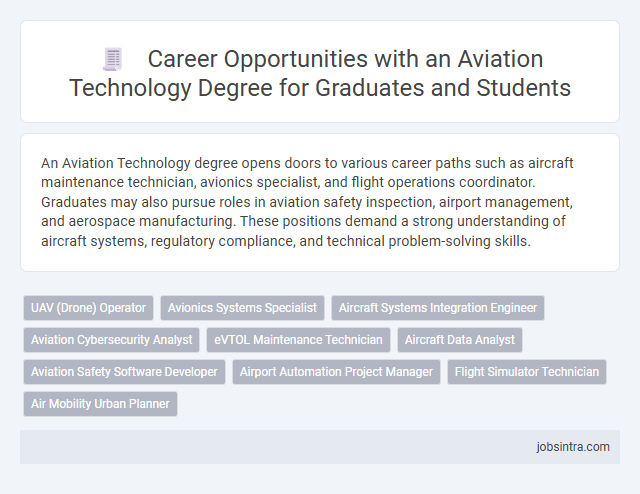 Career Opportunities with an Aviation Technology Degree for Graduates and Students

An Aviation Technology degree opens doors to various career paths such as aircraft maintenance technician, avionics specialist, and flight operations coordinator. Graduates may also pursue roles in aviation safety inspection, airport management, and aerospace manufacturing. These positions demand a strong understanding of aircraft systems, regulatory compliance, and technical problem-solving skills.

UAV (Drone) Operator
Avionics Systems Specialist
Aircraft Systems Integration Engineer
Aviation Cybersecurity Analyst
eVTOL Maintenance Technician
Aircraft Data Analyst
Aviation Safety Software Developer
Airport Automation Project Manager
Flight Simulator Technician
Air Mobility Urban Planner

jobsintra.com