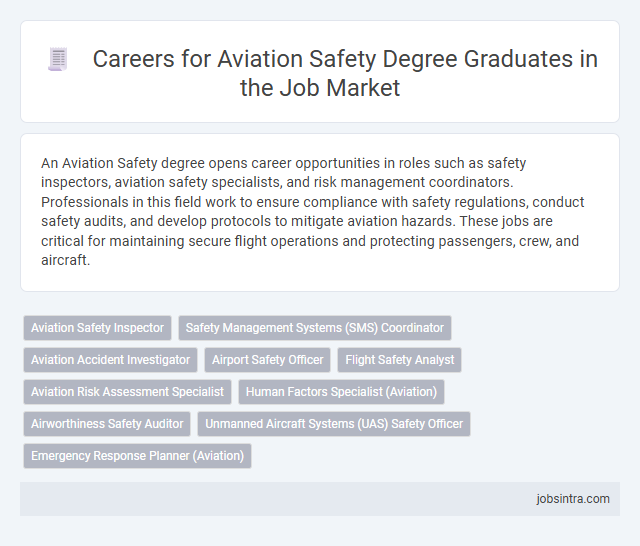 Careers for Aviation Safety Degree Graduates in the Job Market

An Aviation Safety degree opens career opportunities in roles such as safety inspectors, aviation safety specialists, and risk management coordinators. Professionals in this field work to ensure compliance with safety regulations, conduct safety audits, and develop protocols to mitigate aviation hazards. These jobs are critical for maintaining secure flight operations and protecting passengers, crew, and aircraft.

Aviation Safety Inspector
Safety Management Systems (SMS) Coordinator
Aviation Accident Investigator
Airport Safety Officer
Flight Safety Analyst
Aviation Risk Assessment Specialist
Human Factors Specialist (Aviation)
Airworthiness Safety Auditor
Unmanned Aircraft Systems (UAS) Safety Officer
Emergency Response Planner (Aviation)

jobsintra.com