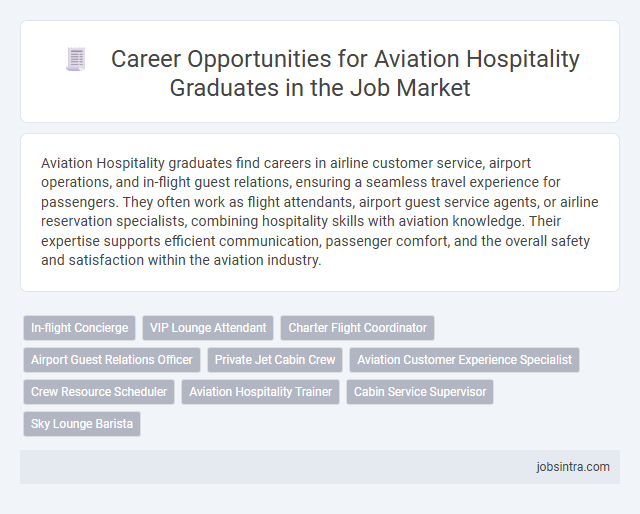 Career Opportunities for Aviation Hospitality Graduates in the Job Market

Aviation Hospitality graduates find careers in airline customer service, airport operations, and in-flight guest relations, ensuring a seamless travel experience for passengers. They often work as flight attendants, airport guest service agents, or airline reservation specialists, combining hospitality skills with aviation knowledge. Their expertise supports efficient communication, passenger comfort, and the overall safety and satisfaction within the aviation industry.

In-flight Concierge
VIP Lounge Attendant
Charter Flight Coordinator
Airport Guest Relations Officer
Private Jet Cabin Crew
Aviation Customer Experience Specialist
Crew Resource Scheduler
Aviation Hospitality Trainer
Cabin Service Supervisor
Sky Lounge Barista

jobsintra.com