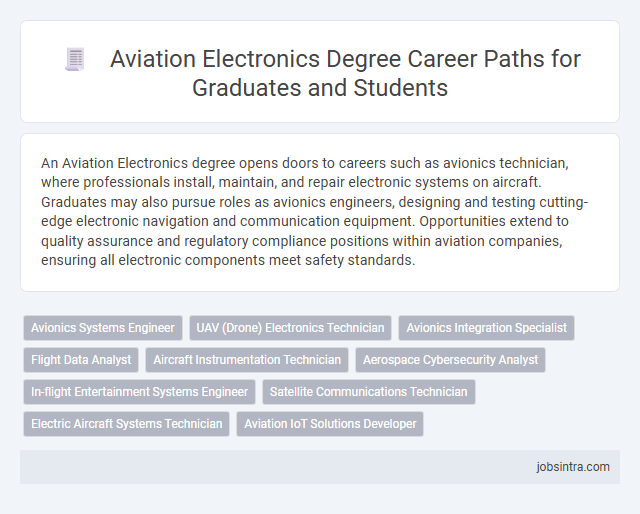 Aviation Electronics Degree Career Paths for Graduates and Students

An Aviation Electronics degree opens doors to careers such as avionics technician, where professionals install, maintain, and repair electronic systems on aircraft. Graduates may also pursue roles as avionics engineers, designing and testing cutting-edge electronic navigation and communication equipment. Opportunities extend to quality assurance and regulatory compliance positions within aviation companies, ensuring all electronic components meet safety standards.

Avionics Systems Engineer
UAV (Drone) Electronics Technician
Avionics Integration Specialist
Flight Data Analyst
Aircraft Instrumentation Technician
Aerospace Cybersecurity Analyst
In-flight Entertainment Systems Engineer
Satellite Communications Technician
Electric Aircraft Systems Technician
Aviation IoT Solutions Developer

jobsintra.com