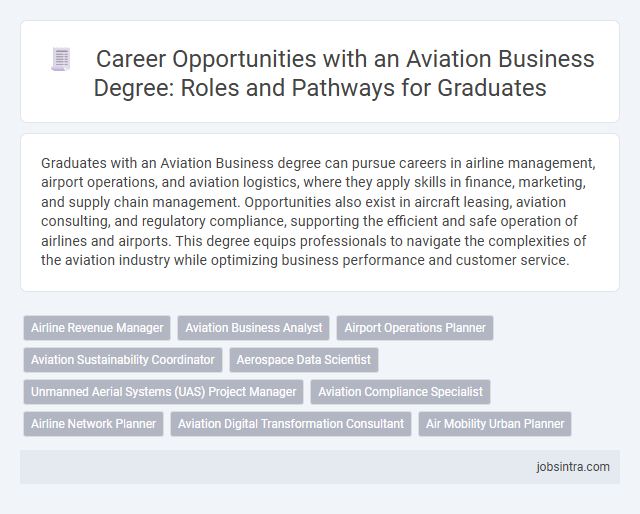 Career Opportunities with an Aviation Business Degree: Roles and Pathways for Graduates

Graduates with an Aviation Business degree can pursue careers in airline management, airport operations, and aviation logistics, where they apply skills in finance, marketing, and supply chain management. Opportunities also exist in aircraft leasing, aviation consulting, and regulatory compliance, supporting the efficient and safe operation of airlines and airports. This degree equips professionals to navigate the complexities of the aviation industry while optimizing business performance and customer service.

Airline Revenue Manager
Aviation Business Analyst
Airport Operations Planner
Aviation Sustainability Coordinator
Aerospace Data Scientist
Unmanned Aerial Systems (UAS) Project Manager
Aviation Compliance Specialist
Airline Network Planner
Aviation Digital Transformation Consultant
Air Mobility Urban Planner

jobsintra.com