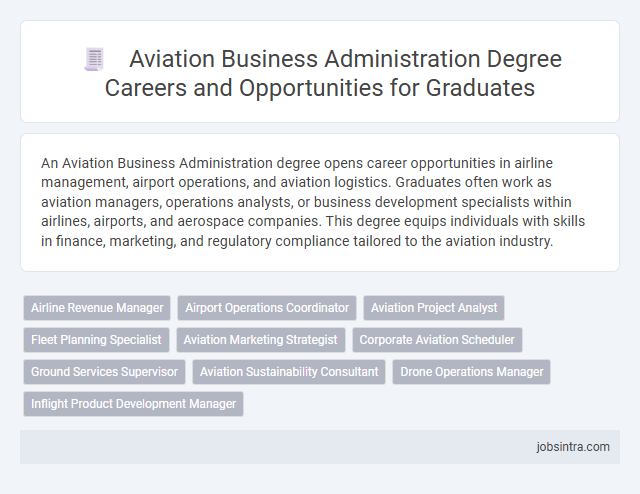 Aviation Business Administration Degree Careers and Opportunities for Graduates

An Aviation Business Administration degree opens career opportunities in airline management, airport operations, and aviation logistics. Graduates often work as aviation managers, operations analysts, or business development specialists within airlines, airports, and aerospace companies. This degree equips individuals with skills in finance, marketing, and regulatory compliance tailored to the aviation industry.

Airline Revenue Manager
Airport Operations Coordinator
Aviation Project Analyst
Fleet Planning Specialist
Aviation Marketing Strategist
Corporate Aviation Scheduler
Ground Services Supervisor
Aviation Sustainability Consultant
Drone Operations Manager
Inflight Product Development Manager

jobsintra.com