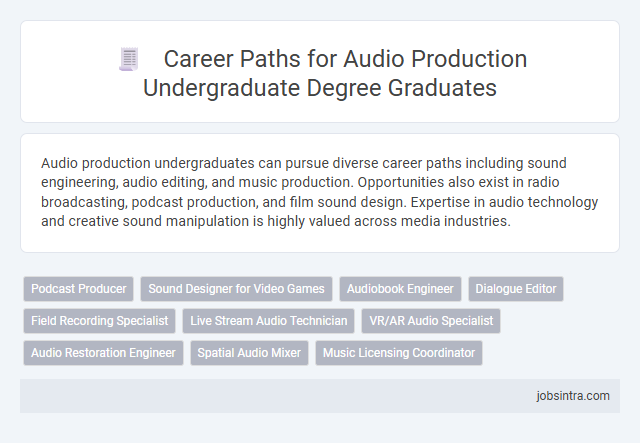 Career Paths for Audio Production Undergraduate Degree Graduates

Audio production undergraduates can pursue diverse career paths including sound engineering, audio editing, and music production. Opportunities also exist in radio broadcasting, podcast production, and film sound design. Expertise in audio technology and creative sound manipulation is highly valued across media industries.

Podcast Producer
Sound Designer for Video Games
Audiobook Engineer
Dialogue Editor
Field Recording Specialist
Live Stream Audio Technician
VR/AR Audio Specialist
Audio Restoration Engineer
Spatial Audio Mixer
Music Licensing Coordinator

jobsintra.com