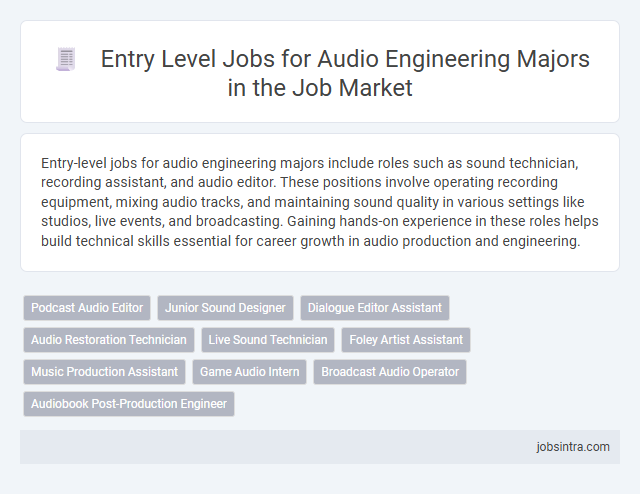 Entry Level Jobs for Audio Engineering Majors in the Job Market

Entry-level jobs for audio engineering majors include roles such as sound technician, recording assistant, and audio editor. These positions involve operating recording equipment, mixing audio tracks, and maintaining sound quality in various settings like studios, live events, and broadcasting. Gaining hands-on experience in these roles helps build technical skills essential for career growth in audio production and engineering.

Podcast Audio Editor
Junior Sound Designer
Dialogue Editor Assistant
Audio Restoration Technician
Live Sound Technician
Foley Artist Assistant
Music Production Assistant
Game Audio Intern
Broadcast Audio Operator
Audiobook Post-Production Engineer

jobsintra.com