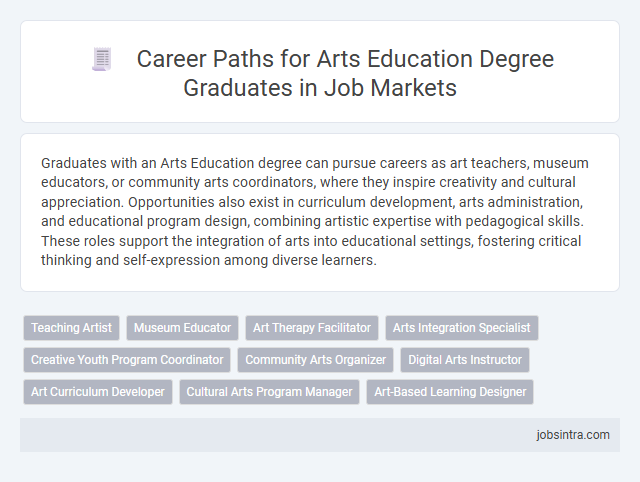 Career Paths for Arts Education Degree Graduates in Job Markets

Graduates with an Arts Education degree can pursue careers as art teachers, museum educators, or community arts coordinators, where they inspire creativity and cultural appreciation. Opportunities also exist in curriculum development, arts administration, and educational program design, combining artistic expertise with pedagogical skills. These roles support the integration of arts into educational settings, fostering critical thinking and self-expression among diverse learners.

Teaching Artist
Museum Educator
Art Therapy Facilitator
Arts Integration Specialist
Creative Youth Program Coordinator
Community Arts Organizer
Digital Arts Instructor
Art Curriculum Developer
Cultural Arts Program Manager
Art-Based Learning Designer

jobsintra.com