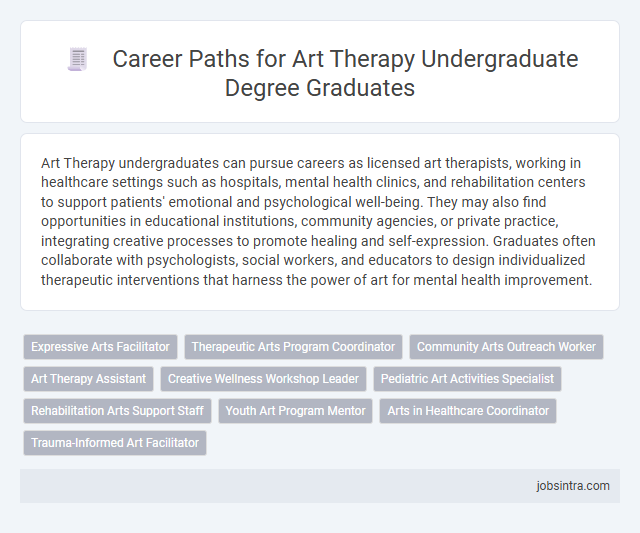 Career Paths for Art Therapy Undergraduate Degree Graduates

Art Therapy undergraduates can pursue careers as licensed art therapists, working in healthcare settings such as hospitals, mental health clinics, and rehabilitation centers to support patients' emotional and psychological well-being. They may also find opportunities in educational institutions, community agencies, or private practice, integrating creative processes to promote healing and self-expression. Graduates often collaborate with psychologists, social workers, and educators to design individualized therapeutic interventions that harness the power of art for mental health improvement.

Expressive Arts Facilitator
Therapeutic Arts Program Coordinator
Community Arts Outreach Worker
Art Therapy Assistant
Creative Wellness Workshop Leader
Pediatric Art Activities Specialist
Rehabilitation Arts Support Staff
Youth Art Program Mentor
Arts in Healthcare Coordinator
Trauma-Informed Art Facilitator

jobsintra.com