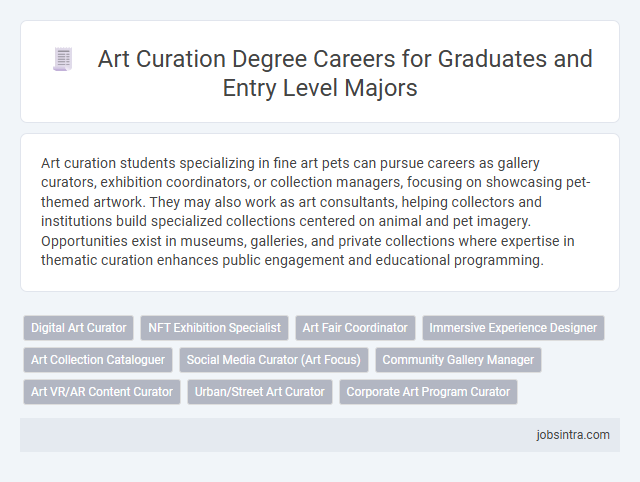 Art Curation Degree Careers for Graduates and Entry Level Majors

Art curation students specializing in fine art pets can pursue careers as gallery curators, exhibition coordinators, or collection managers, focusing on showcasing pet-themed artwork. They may also work as art consultants, helping collectors and institutions build specialized collections centered on animal and pet imagery. Opportunities exist in museums, galleries, and private collections where expertise in thematic curation enhances public engagement and educational programming.

Digital Art Curator
NFT Exhibition Specialist
Art Fair Coordinator
Immersive Experience Designer
Art Collection Cataloguer
Social Media Curator (Art Focus)
Community Gallery Manager
Art VR/AR Content Curator
Urban/Street Art Curator
Corporate Art Program Curator

jobsintra.com