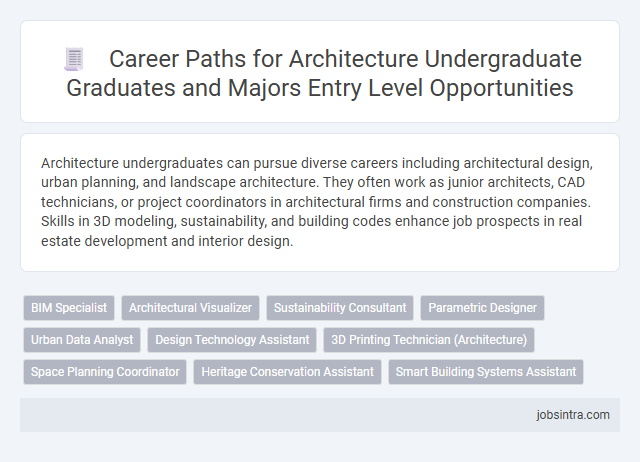 Career Paths for Architecture Undergraduate Graduates and Majors Entry Level Opportunities

Architecture undergraduates can pursue diverse careers including architectural design, urban planning, and landscape architecture. They often work as junior architects, CAD technicians, or project coordinators in architectural firms and construction companies. Skills in 3D modeling, sustainability, and building codes enhance job prospects in real estate development and interior design.

BIM Specialist
Architectural Visualizer
Sustainability Consultant
Parametric Designer
Urban Data Analyst
Design Technology Assistant
3D Printing Technician (Architecture)
Space Planning Coordinator
Heritage Conservation Assistant
Smart Building Systems Assistant

jobsintra.com