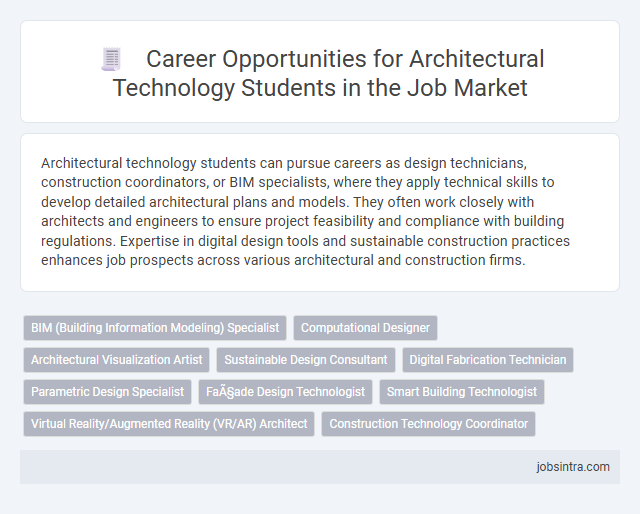 Career Opportunities for Architectural Technology Students in the Job Market

Architectural technology students can pursue careers as design technicians, construction coordinators, or BIM specialists, where they apply technical skills to develop detailed architectural plans and models. They often work closely with architects and engineers to ensure project feasibility and compliance with building regulations. Expertise in digital design tools and sustainable construction practices enhances job prospects across various architectural and construction firms.

BIM (Building Information Modeling) Specialist
Computational Designer
Architectural Visualization Artist
Sustainable Design Consultant
Digital Fabrication Technician
Parametric Design Specialist
FaÃ§ade Design Technologist
Smart Building Technologist
Virtual Reality/Augmented Reality (VR/AR) Architect
Construction Technology Coordinator

jobsintra.com