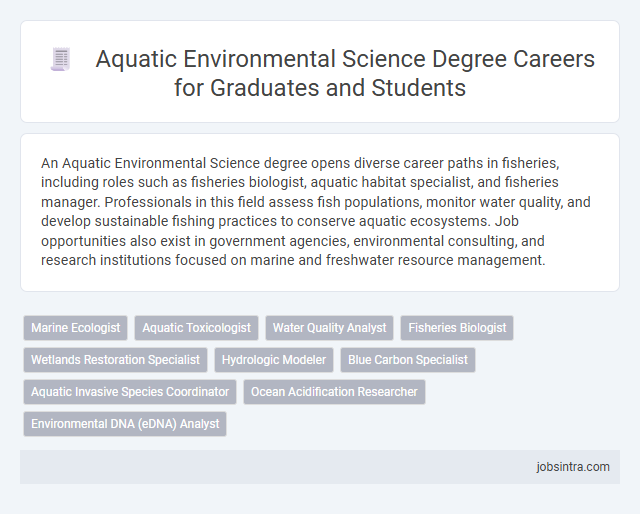 Aquatic Environmental Science Degree Careers for Graduates and Students

An Aquatic Environmental Science degree opens diverse career paths in fisheries, including roles such as fisheries biologist, aquatic habitat specialist, and fisheries manager. Professionals in this field assess fish populations, monitor water quality, and develop sustainable fishing practices to conserve aquatic ecosystems. Job opportunities also exist in government agencies, environmental consulting, and research institutions focused on marine and freshwater resource management.

Marine Ecologist
Aquatic Toxicologist
Water Quality Analyst
Fisheries Biologist
Wetlands Restoration Specialist
Hydrologic Modeler
Blue Carbon Specialist
Aquatic Invasive Species Coordinator
Ocean Acidification Researcher
Environmental DNA (eDNA) Analyst

jobsintra.com