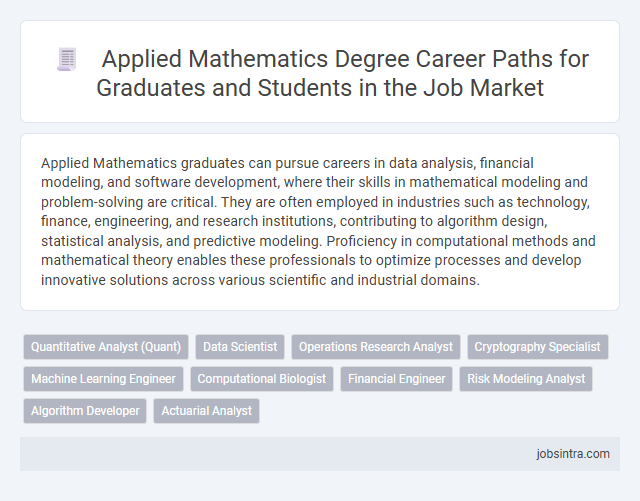 Applied Mathematics Degree Career Paths for Graduates and Students in the Job Market

Applied Mathematics graduates can pursue careers in data analysis, financial modeling, and software development, where their skills in mathematical modeling and problem-solving are critical. They are often employed in industries such as technology, finance, engineering, and research institutions, contributing to algorithm design, statistical analysis, and predictive modeling. Proficiency in computational methods and mathematical theory enables these professionals to optimize processes and develop innovative solutions across various scientific and industrial domains.

Quantitative Analyst (Quant)
Data Scientist
Operations Research Analyst
Cryptography Specialist
Machine Learning Engineer
Computational Biologist
Financial Engineer
Risk Modeling Analyst
Algorithm Developer
Actuarial Analyst

jobsintra.com