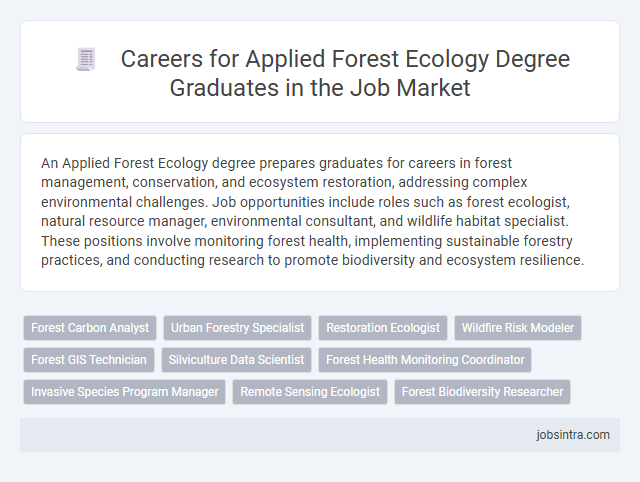 Careers for Applied Forest Ecology Degree Graduates in the Job Market

An Applied Forest Ecology degree prepares graduates for careers in forest management, conservation, and ecosystem restoration, addressing complex environmental challenges. Job opportunities include roles such as forest ecologist, natural resource manager, environmental consultant, and wildlife habitat specialist. These positions involve monitoring forest health, implementing sustainable forestry practices, and conducting research to promote biodiversity and ecosystem resilience.

Forest Carbon Analyst
Urban Forestry Specialist
Restoration Ecologist
Wildfire Risk Modeler
Forest GIS Technician
Silviculture Data Scientist
Forest Health Monitoring Coordinator
Invasive Species Program Manager
Remote Sensing Ecologist
Forest Biodiversity Researcher

jobsintra.com