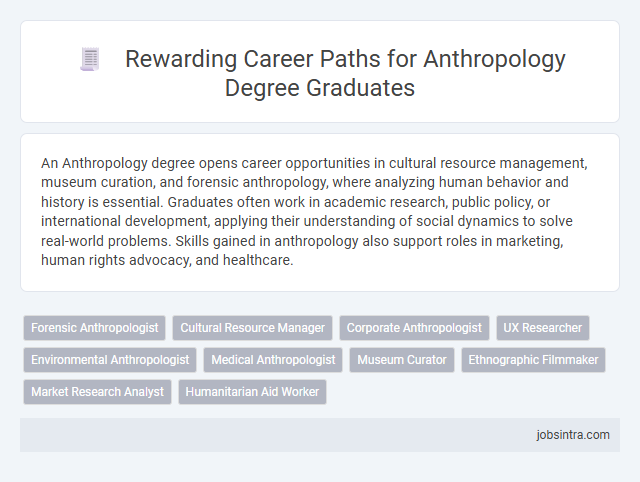 Rewarding Career Paths for Anthropology Degree Graduates

An Anthropology degree opens career opportunities in cultural resource management, museum curation, and forensic anthropology, where analyzing human behavior and history is essential. Graduates often work in academic research, public policy, or international development, applying their understanding of social dynamics to solve real-world problems. Skills gained in anthropology also support roles in marketing, human rights advocacy, and healthcare.

Forensic Anthropologist
Cultural Resource Manager
Corporate Anthropologist
UX Researcher
Environmental Anthropologist
Medical Anthropologist
Museum Curator
Ethnographic Filmmaker
Market Research Analyst
Humanitarian Aid Worker

jobsintra.com