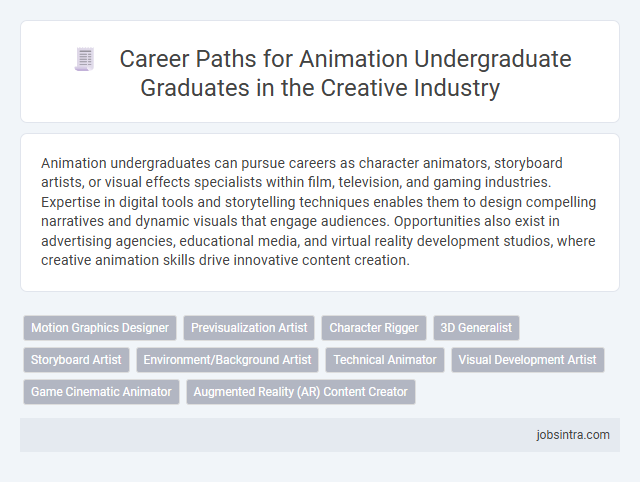 Career Paths for Animation Undergraduate Graduates in the Creative Industry

Animation undergraduates can pursue careers as character animators, storyboard artists, or visual effects specialists within film, television, and gaming industries. Expertise in digital tools and storytelling techniques enables them to design compelling narratives and dynamic visuals that engage audiences. Opportunities also exist in advertising agencies, educational media, and virtual reality development studios, where creative animation skills drive innovative content creation.

Motion Graphics Designer
Previsualization Artist
Character Rigger
3D Generalist
Storyboard Artist
Environment/Background Artist
Technical Animator
Visual Development Artist
Game Cinematic Animator
Augmented Reality (AR) Content Creator

jobsintra.com