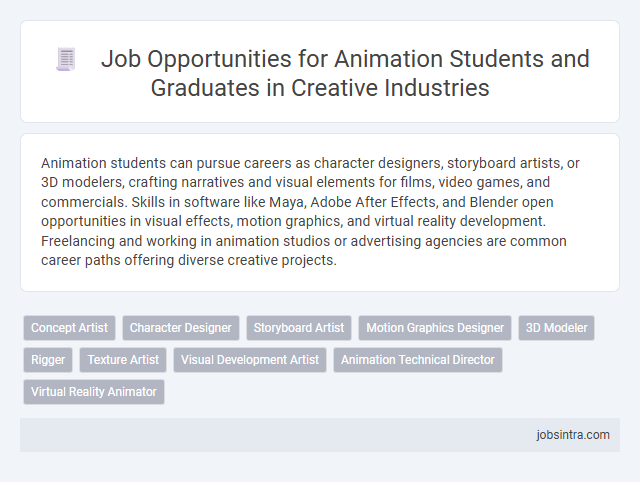 Job Opportunities for Animation Students and Graduates in Creative Industries

Animation students can pursue careers as character designers, storyboard artists, or 3D modelers, crafting narratives and visual elements for films, video games, and commercials. Skills in software like Maya, Adobe After Effects, and Blender open opportunities in visual effects, motion graphics, and virtual reality development. Freelancing and working in animation studios or advertising agencies are common career paths offering diverse creative projects.

Concept Artist
Character Designer
Storyboard Artist
Motion Graphics Designer
3D Modeler
Rigger
Texture Artist
Visual Development Artist
Animation Technical Director
Virtual Reality Animator

jobsintra.com